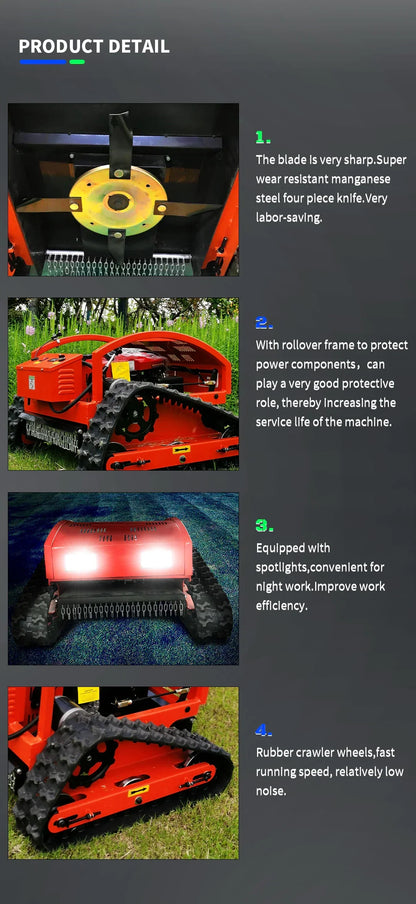 PRODUCT DETAIL

1.

The blade is very sharp.Super wear resistant manganese steel four piece knife.Very labor-saving.

2.

With rollover frame to protect power components，can play a very good protective role, thereby increasing the service life of the machine.

3.

Equipped with spotlights,convenient for night work.Improve work efficiency.

4.

Rubber crawler wheels,fast running speed, relatively low noise.